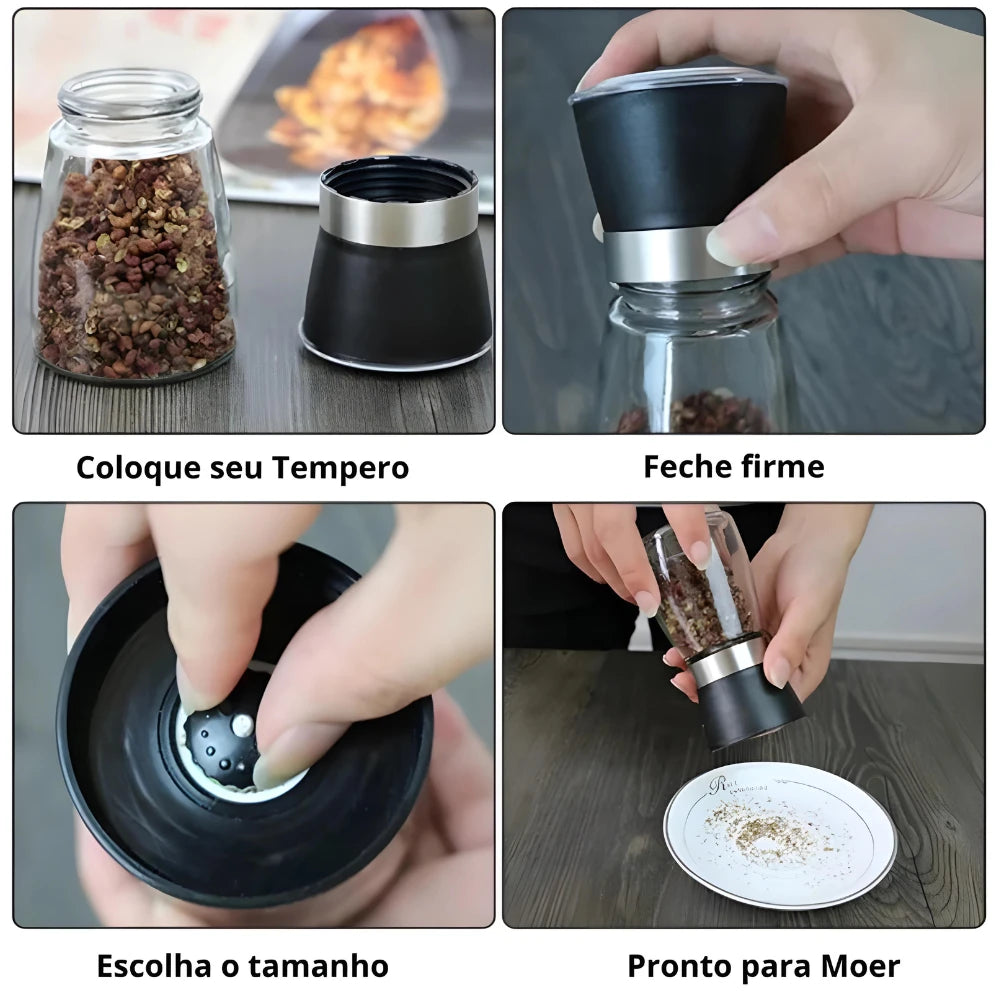 Coloque seu Tempero

Feche firme

Escolha o tamanho

Pronto para Moer